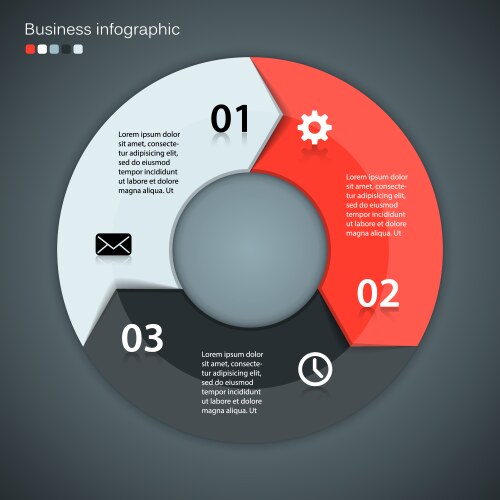 Business infographic

01

Lorem ipsum dolor sit amet, consectetur adipisicing elit, sed do eiusmod tempor incididunt ut labore et dolore magna aliqua. Ut

Lorem ipsum dolor sit amet, consectetur adipisicing elit, sed do eiusmod tempor incididunt ut labore et dolore magna aliqua. Ut

02

03

Lorem ipsum dolor sit amet, consectetur adipisicing elit, sed do eiusmod tempor incididunt ut labore et dolore magna aliqua. Ut