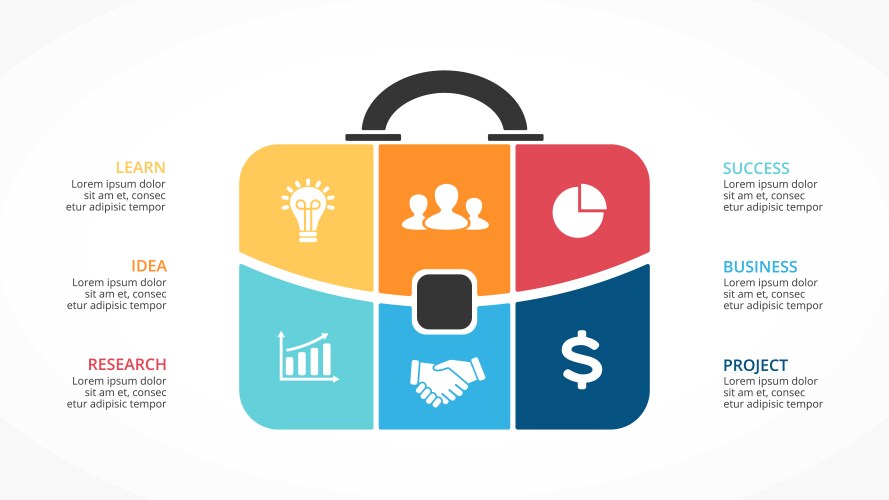 LEARN
Lorem ipsum dolor sit am et, consec etur adipisic tempor

IDEA
Lorem ipsum dolor sit am et, consec etur adipisic tempor

RESEARCH
Lorem ipsum dolor sit am et, consec etur adipisic tempor

$

SUCCESS
Lorem ipsum dolor sit am et, consec etur adipisic tempor

BUSINESS
Lorem ipsum dolor sit am et, consec etur adipisic tempor

PROJECT
Lorem ipsum dolor sit am et, consec etur adipisic tempor