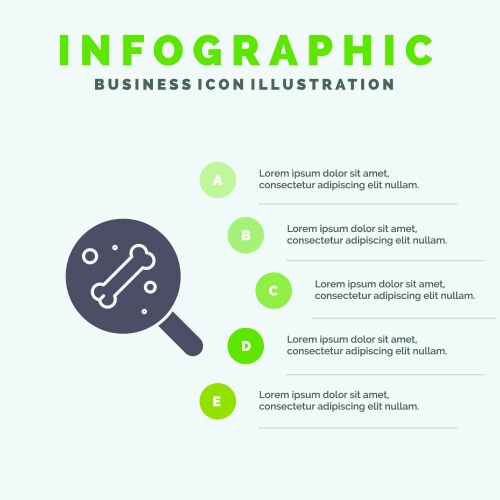 INFOGRAPHIC
BUSINESS ICON ILLUSTRATION

A
Lorem ipsum dolor sit amet, consectetur adipiscing elit nullam.

B
Lorem ipsum dolor sit amet, consectetur adipiscing elit nullam.

C
Lorem ipsum dolor sit amet, consectetur adipiscing elit nullam.

D
Lorem ipsum dolor sit amet, consectetur adipiscing elit nullam.

E
Lorem ipsum dolor sit amet, consectetur adipiscing elit nullam.