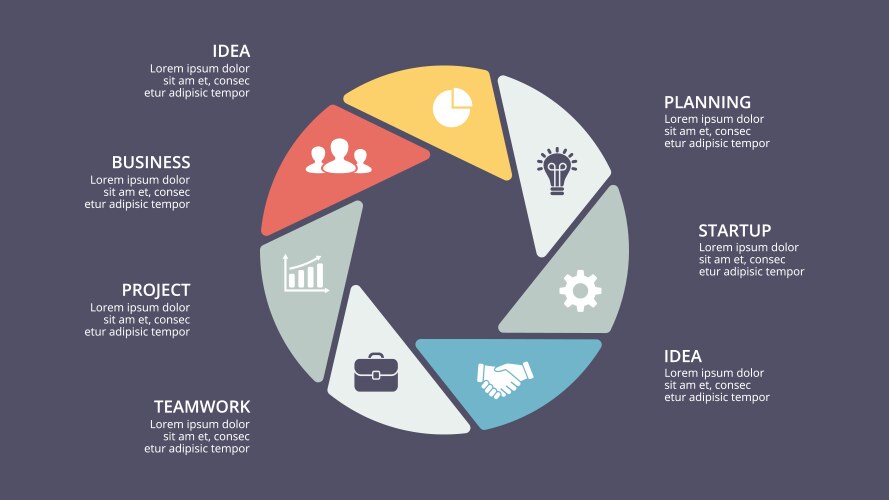 IDEA
Lorem ipsum dolor sit am et, consec etur adipisic tempor

BUSINESS
Lorem ipsum dolor sit am et, consec etur adipisic tempor

PROJECT
Lorem ipsum dolor sit am et, consec etur adipisic tempor

TEAMWORK
Lorem ipsum dolor sit am et, consec etur adipisic tempor

PLANNING
Lorem ipsum dolor sit am et, consec etur adipisic tempor

STARTUP
Lorem ipsum dolor sit am et, consec etur adipisic tempor

IDEA
Lorem ipsum dolor sit am et, consec etur adipisic tempor