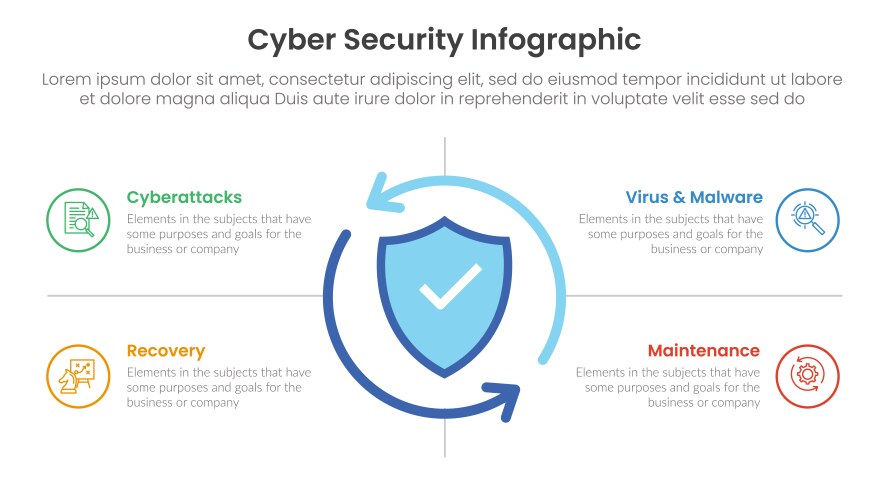 Cyber Security Infographic

Lorem ipsum dolor sit amet, consectetur adipiscing elit, sed do eiusmod tempor incididunt ut labore et dolore magna aliqua Duis aute irure dolor in reprehenderit in voluptate velit esse sed do

Cyberattacks
Elements in the subjects that have some purposes and goals for the business or company

Virus & Malware
Elements in the subjects that have some purposes and goals for the business or company

Recovery
Elements in the subjects that have some purposes and goals for the business or company

Maintenance
Elements in the subjects that have some purposes and goals for the business or company