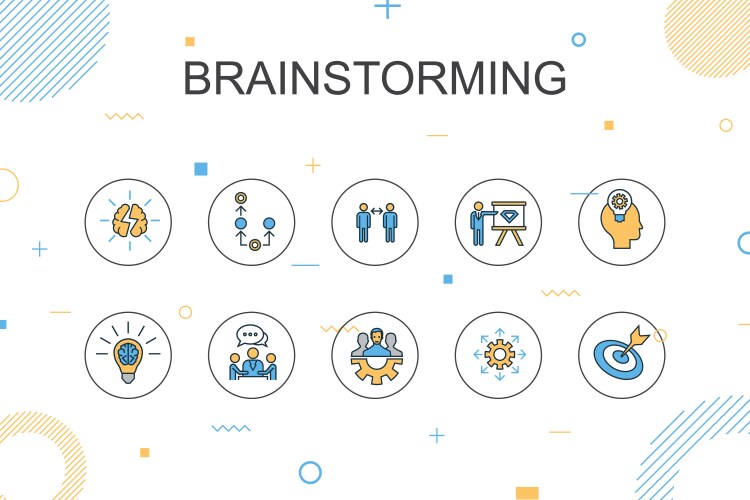 BRAINSTORMING