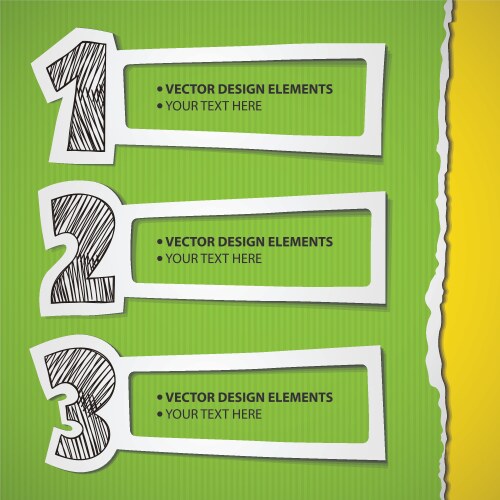 1
• VECTOR DESIGN ELEMENTS
• YOUR TEXT HERE

2
• VECTOR DESIGN ELEMENTS
• YOUR TEXT HERE

3
• VECTOR DESIGN ELEMENTS
• YOUR TEXT HERE