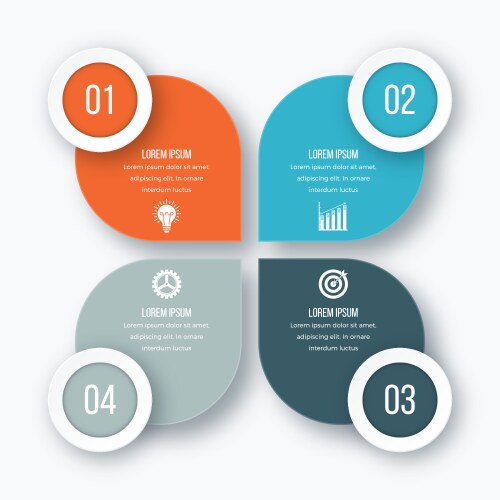 01

LOREM IPSUM

Lorem ipsum dolor sit amet, adipiscing elit. In ornare interdum luctus

02

LOREM IPSUM

Lorem ipsum dolor sit amet, adipiscing elit. In ornare interdum luctus

LOREM IPSUM

Lorem ipsum dolor sit amet, adipiscing elit. In ornare interdum luctus

04

LOREM IPSUM

Lorem ipsum dolor sit amet, adipiscing elit. In ornare interdum luctus

03