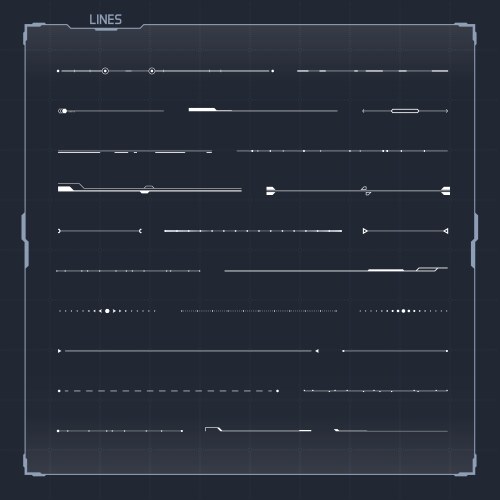 LINES