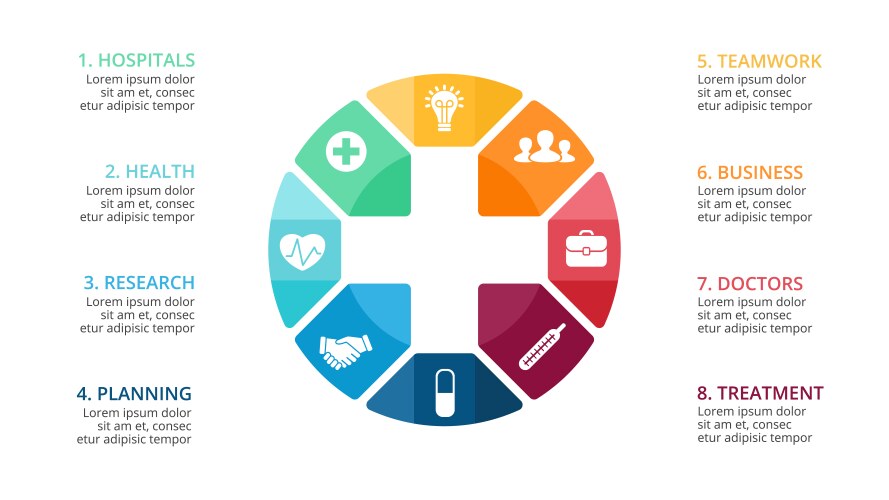 1. HOSPITALS
Lorem ipsum dolor sit am et, consec etur adipisic tempor

2. HEALTH
Lorem ipsum dolor sit am et, consec etur adipisic tempor

3. RESEARCH
Lorem ipsum dolor sit am et, consec etur adipisic tempor

4. PLANNING
Lorem ipsum dolor sit am et, consec etur adipisic tempor

5. TEAMWORK
Lorem ipsum dolor sit am et, consec etur adipisic tempor

6. BUSINESS
Lorem ipsum dolor sit am et, consec etur adipisic tempor

7. DOCTORS
Lorem ipsum dolor sit am et, consec etur adipisic tempor

8. TREATMENT
Lorem ipsum dolor sit am et, consec etur adipisic tempor