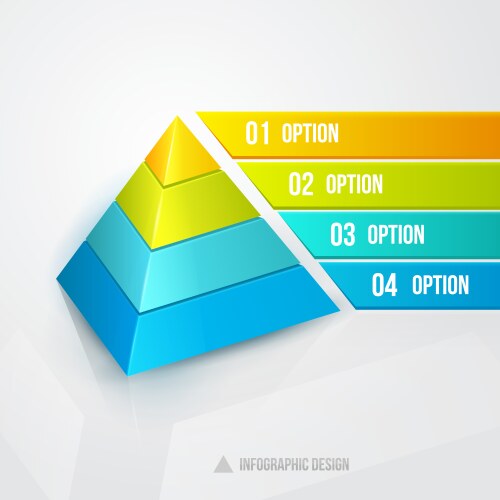 01 OPTION
02 OPTION
03 OPTION
04 OPTION

INFOGRAPHIC DESIGN