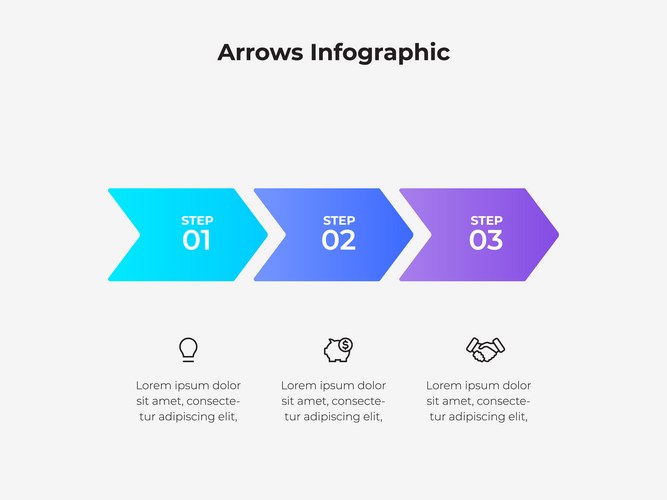 Arrows Infographic

STEP
01

STEP
02

STEP
03

Lorem ipsum dolor sit amet, consectetur adipiscing elit,

Lorem ipsum dolor sit amet, consectetur adipiscing elit,

Lorem ipsum dolor sit amet, consectetur adipiscing elit,