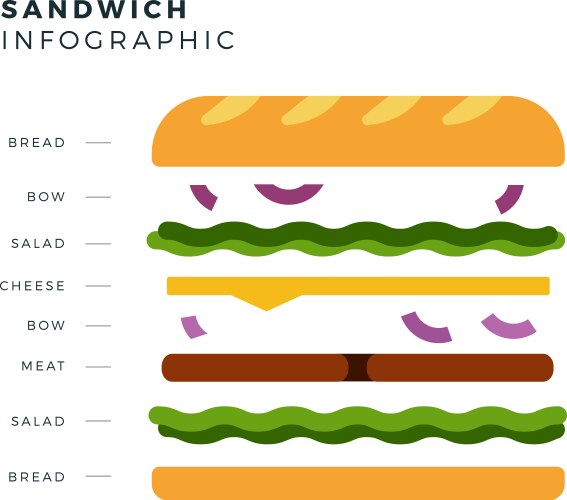 SANDWICH
INFOGRAPHIC

BREAD
BOW
SALAD
CHEESE
BOW
MEAT
SALAD
BREAD