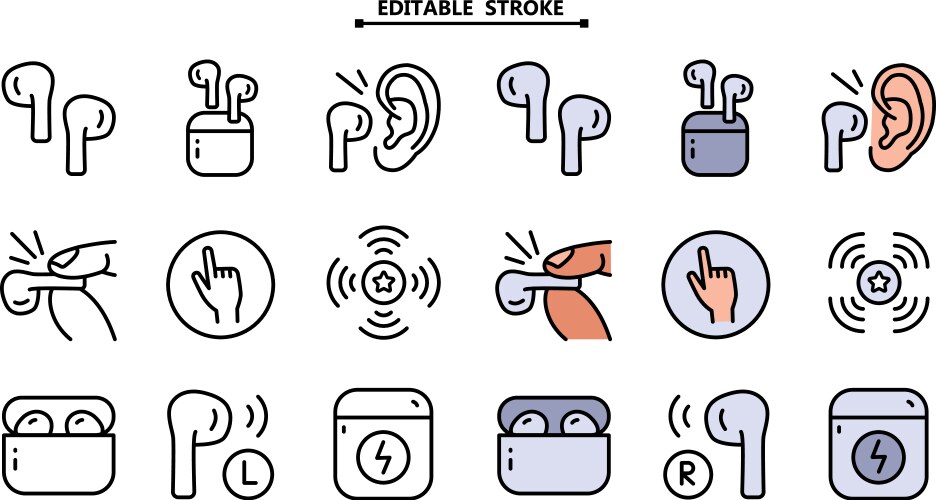 EDITABLE STROKE

L

R