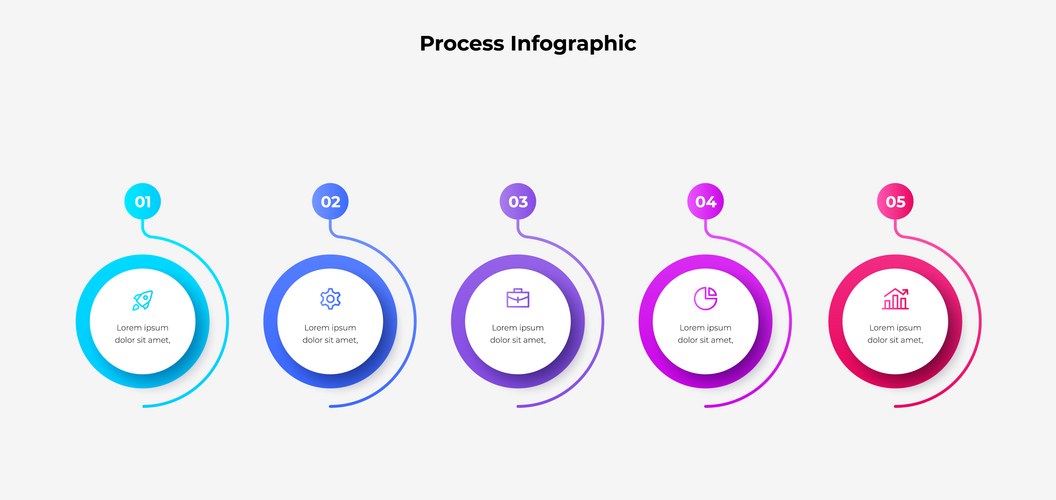 Process Infographic

01

Lorem ipsum dolor sit amet,

02

Lorem ipsum dolor sit amet,

03

Lorem ipsum dolor sit amet,

04

Lorem ipsum dolor sit amet,

05

Lorem ipsum dolor sit amet,