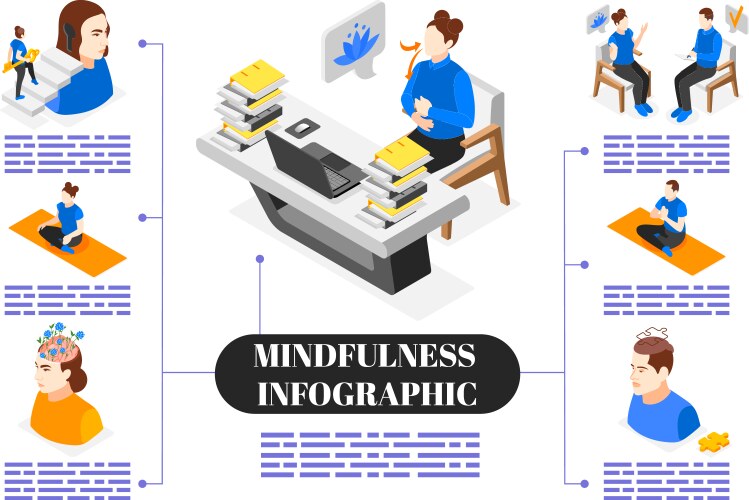 MINDFULNESS INFOGRAPHIC