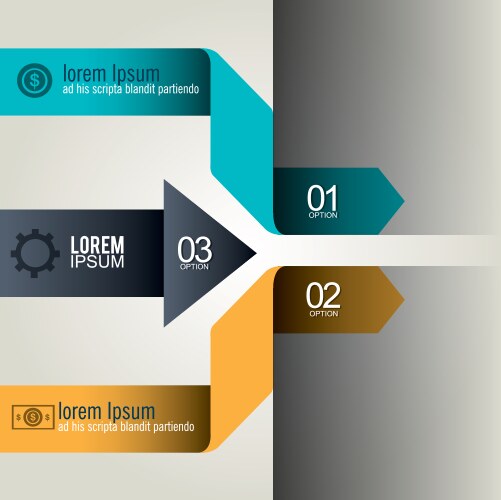 lorem Ipsum
ad his scripta blandit partiendo

01
OPTION

LOREM
IPSUM

03
OPTION

02
OPTION

lorem Ipsum
ad his scripta blandit partiendo