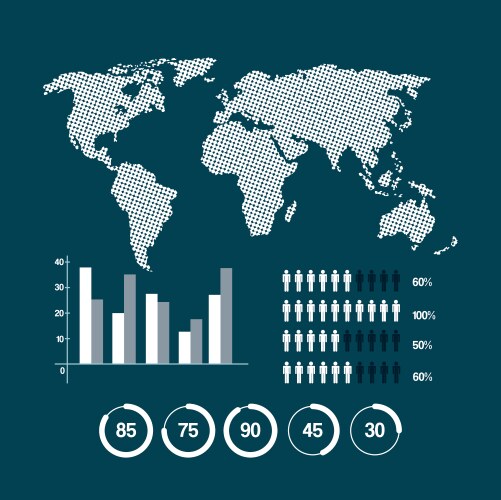 40
30
20
10
0

60%
100%
50%
60%

85
75
90
45
30