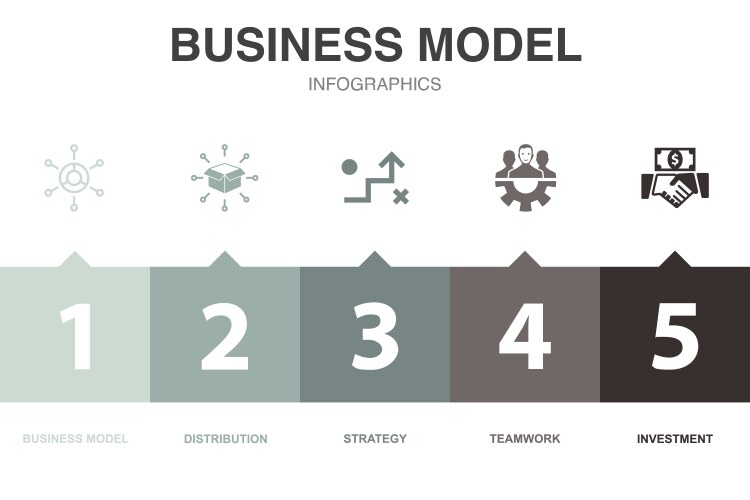 BUSINESS MODEL
INFOGRAPHICS

$

1 2 3 4 5

BUSINESS MODEL DISTRIBUTION STRATEGY TEAMWORK INVESTMENT