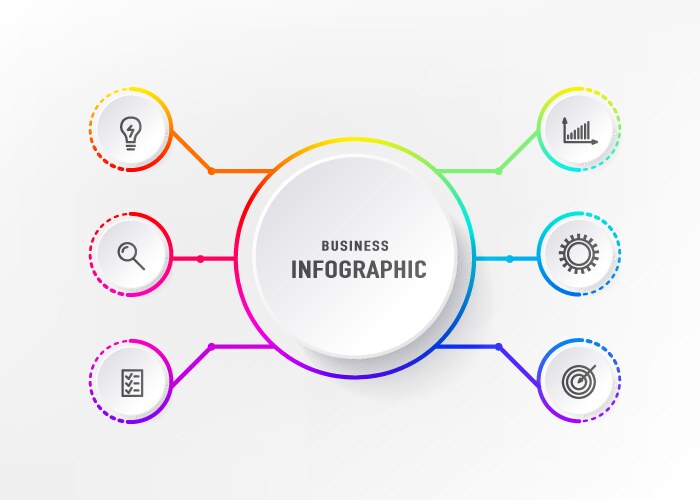 BUSINESS
INFOGRAPHIC