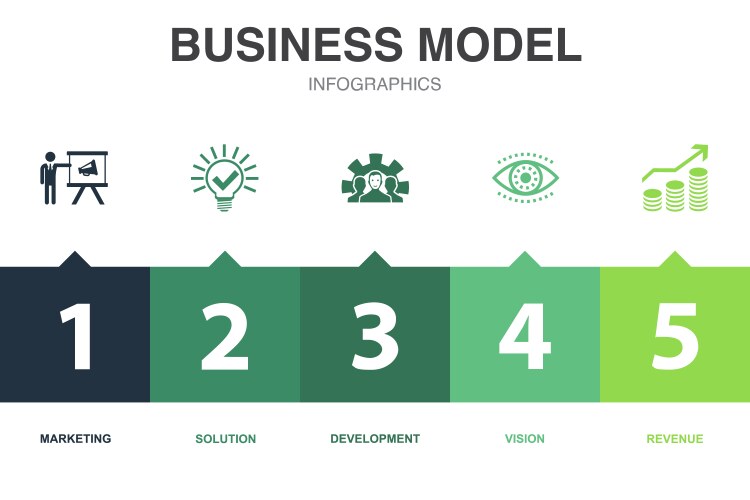 BUSINESS MODEL
INFOGRAPHICS

1 2 3 4 5

MARKETING SOLUTION DEVELOPMENT VISION REVENUE