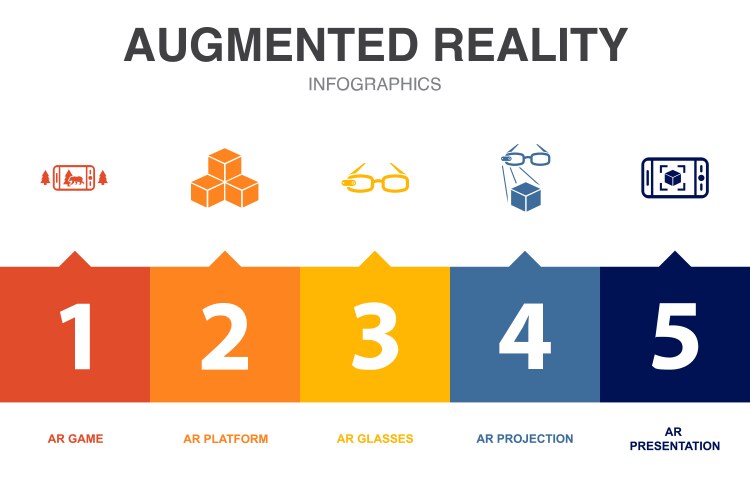 AUGMENTED REALITY
INFOGRAPHICS

1
2
3
4
5

AR GAME
AR PLATFORM
AR GLASSES
AR PROJECTION
AR PRESENTATION