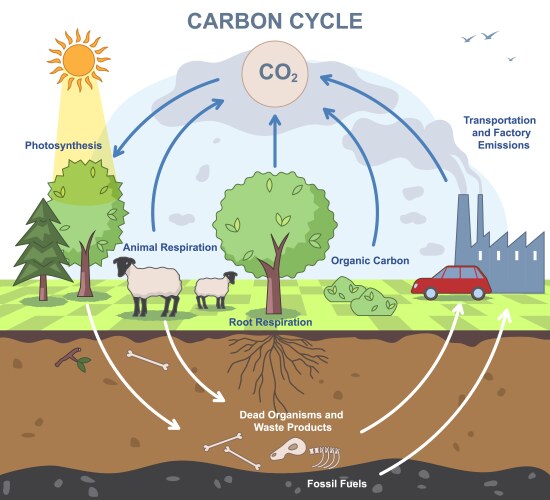 CARBON CYCLE

$CO_2$

Photosynthesis

Transportation and Factory Emissions

Animal Respiration

Organic Carbon

Root Respiration

Dead Organisms and Waste Products

Fossil Fuels