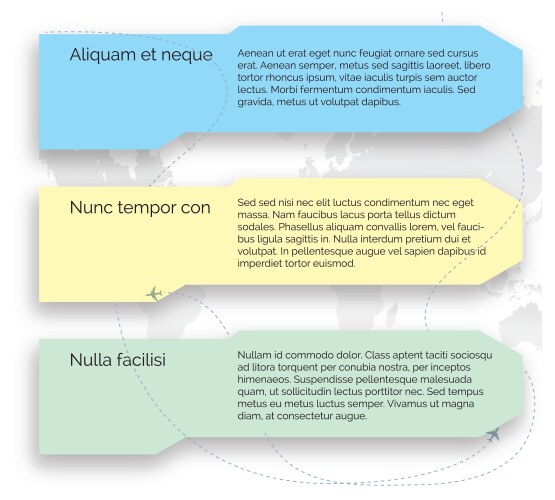 Aliquam et neque

Aenean ut erat eget nunc feugiat ornare sed cursus erat. Aenean semper, metus sed sagittis laoreet, libero tortor rhoncus ipsum, vitae iaculis turpis sem auctor lectus. Morbi fermentum condimentum iaculis. Sed gravida, metus ut volutpat dapibus.

Nunc tempor con

Sed sed nisi nec elit luctus condimentum nec eget massa. Nam faucibus lacus porta tellus dictum sodales. Phasellus aliquam convallis lorem, vel faucibus ligula sagittis in. Nulla interdum pretium dui et volutpat. In pellentesque augue vel sapien dapibus id imperdiet tortor euismod.

Nulla facilisi

Nullam id commodo dolor. Class aptent taciti sociosqu ad litora torquent per conubia nostra, per inceptos himenaeos. Suspendisse pellentesque malesuada quam, ut sollicitudin lectus porttitor nec. Sed tempus metus eu metus luctus semper. Vivamus ut magna diam, at consectetur augue.