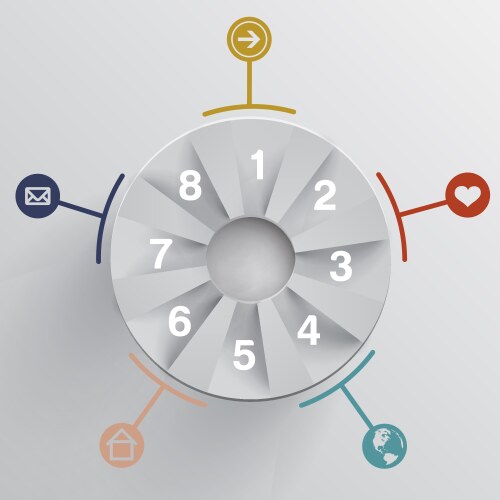 1
2
3
4
5
6
7
8