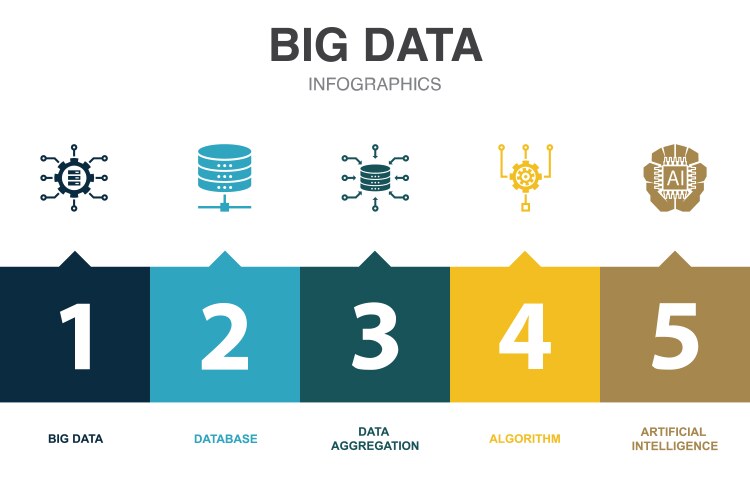 BIG DATA
INFOGRAPHICS

AI

1
2
3
4
5

BIG DATA

DATABASE

DATA AGGREGATION

ALGORITHM

ARTIFICIAL INTELLIGENCE