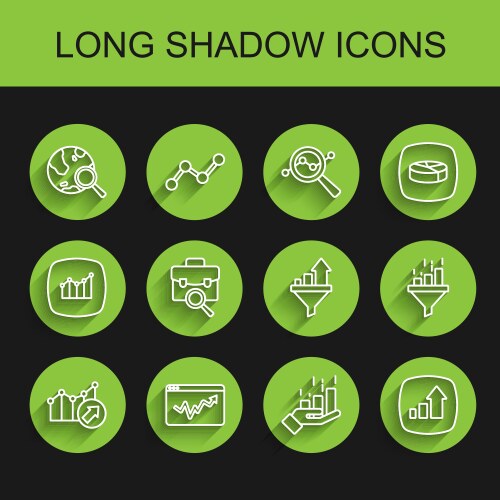 LONG SHADOW ICONS