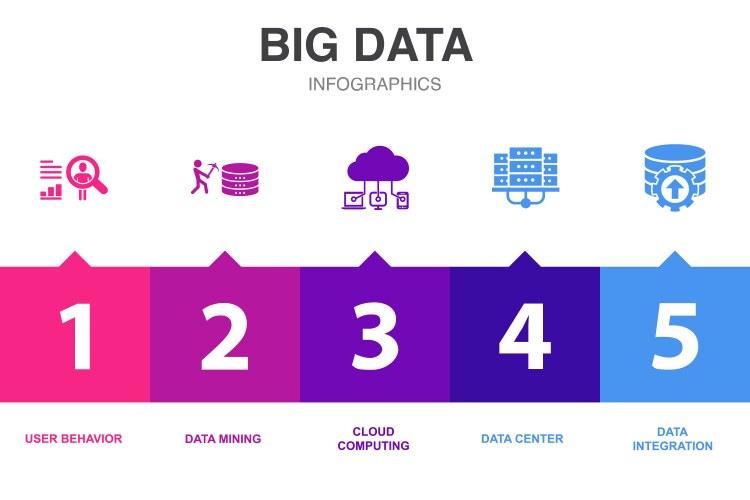 BIG DATA
INFOGRAPHICS

1
2
3
4
5

USER BEHAVIOR
DATA MINING
CLOUD COMPUTING
DATA CENTER
DATA INTEGRATION