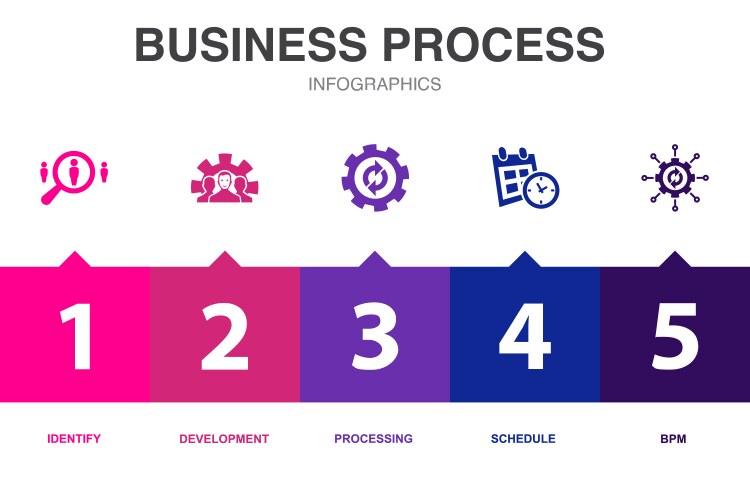 BUSINESS PROCESS
INFOGRAPHICS

1
2
3
4
5

IDENTIFY
DEVELOPMENT
PROCESSING
SCHEDULE
BPM