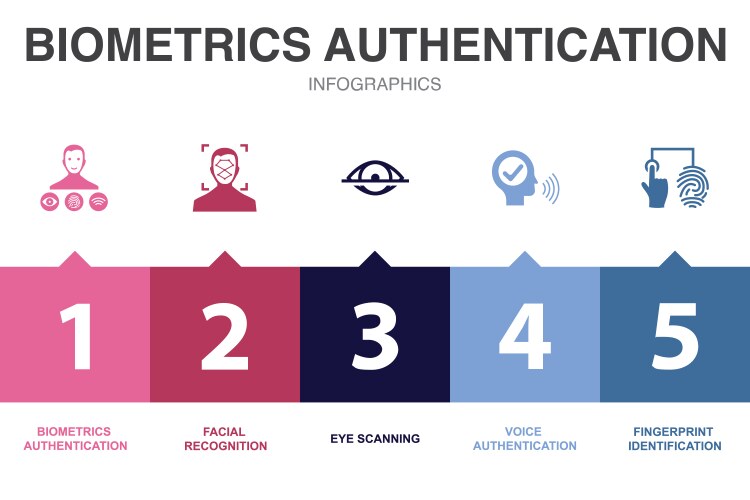 BIOMETRICS AUTHENTICATION

INFOGRAPHICS

1

2

3

4

5

BIOMETRICS AUTHENTICATION

FACIAL RECOGNITION

EYE SCANNING

VOICE AUTHENTICATION

FINGERPRINT IDENTIFICATION