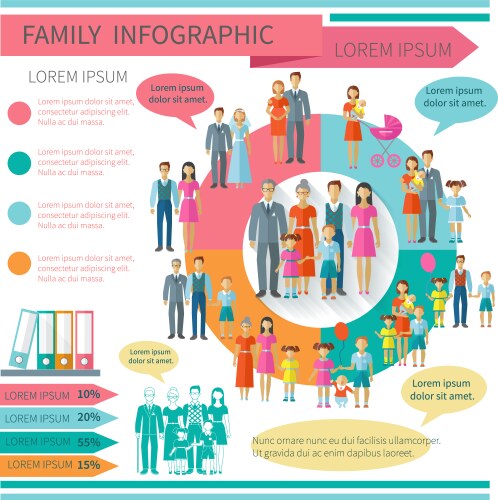 FAMILY INFOGRAPHIC

LOREM IPSUM

LOREM IPSUM

Lorem ipsum dolor sit amet, consectetur adipiscing elit. Nulla ac dui massa.

Lorem ipsum dolor sit amet, consectetur adipiscing elit. Nulla ac dui massa.

Lorem ipsum dolor sit amet, consectetur adipiscing elit. Nulla ac dui massa.

Lorem ipsum dolor sit amet, consectetur adipiscing elit. Nulla ac dui massa.

Lorem ipsum dolor sit amet.

Lorem ipsum dolor sit amet.

Lorem ipsum dolor sit amet.

Lorem ipsum dolor sit amet.

LOREM IPSUM 10%

LOREM IPSUM 20%

LOREM IPSUM 55%

LOREM IPSUM 15%

Nunc ornare nunc eu dui facilisis ullamcorper. Ut gravida dui ac enim dapibus laoreet.