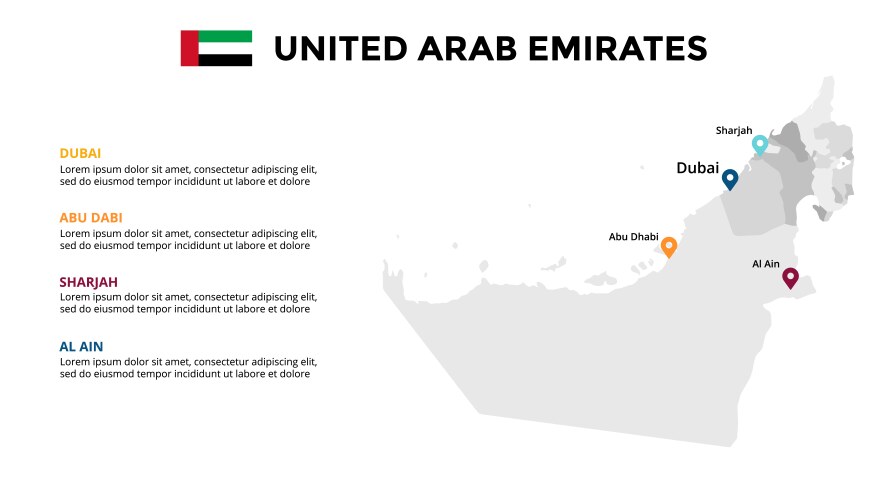 UNITED ARAB EMIRATES

DUBAI
Lorem ipsum dolor sit amet, consectetur adipiscing elit, sed do eiusmod tempor incididunt ut labore et dolore

ABU DABI
Lorem ipsum dolor sit amet, consectetur adipiscing elit, sed do eiusmod tempor incididunt ut labore et dolore

SHARJAH
Lorem ipsum dolor sit amet, consectetur adipiscing elit, sed do eiusmod tempor incididunt ut labore et dolore

AL AIN
Lorem ipsum dolor sit amet, consectetur adipiscing elit, sed do eiusmod tempor incididunt ut labore et dolore

Sharjah
Dubai
Abu Dhabi
Al Ain