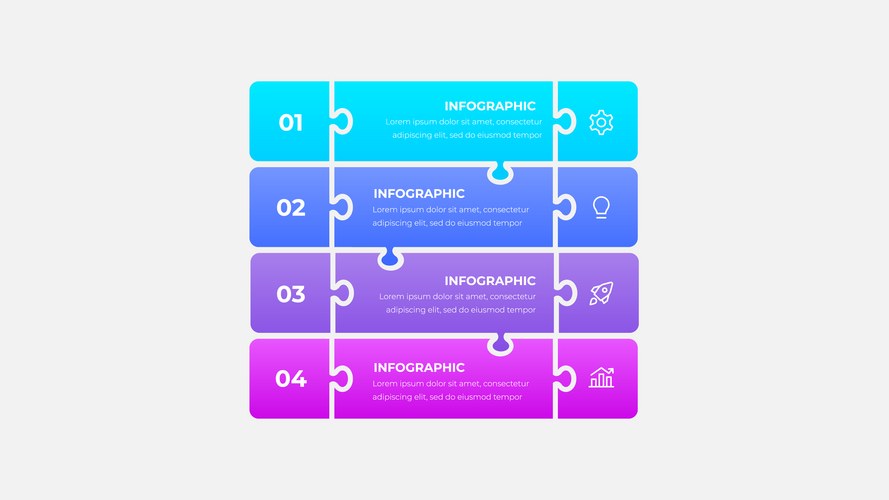 01

INFOGRAPHIC
Lorem ipsum dolor sit amet, consectetur adipiscing elit, sed do eiusmod tempor

02

INFOGRAPHIC
Lorem ipsum dolor sit amet, consectetur adipiscing elit, sed do eiusmod tempor

03

INFOGRAPHIC
Lorem ipsum dolor sit amet, consectetur adipiscing elit, sed do eiusmod tempor

04

INFOGRAPHIC
Lorem ipsum dolor sit amet, consectetur adipiscing elit, sed do eiusmod tempor