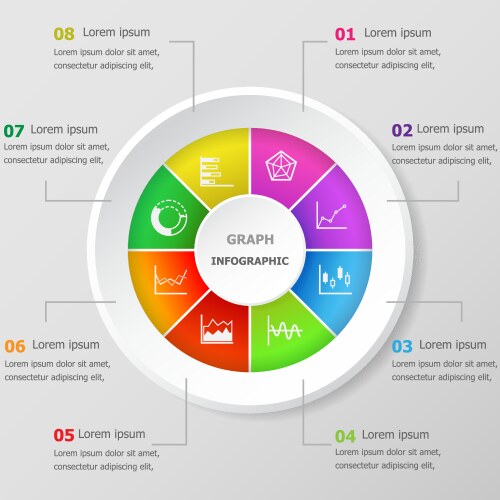 08 Lorem ipsum
Lorem ipsum dolor sit amet, consectetur adipiscing elit,

01 Lorem ipsum
Lorem ipsum dolor sit amet, consectetur adipiscing elit,

07 Lorem ipsum
Lorem ipsum dolor sit amet, consectetur adipiscing elit,

02 Lorem ipsum
Lorem ipsum dolor sit amet, consectetur adipiscing elit,

GRAPH
INFOGRAPHIC

06 Lorem ipsum
Lorem ipsum dolor sit amet, consectetur adipiscing elit,

03 Lorem ipsum
Lorem ipsum dolor sit amet, consectetur adipiscing elit,

05 Lorem ipsum
Lorem ipsum dolor sit amet, consectetur adipiscing elit,

04 Lorem ipsum
Lorem ipsum dolor sit amet, consectetur adipiscing elit,