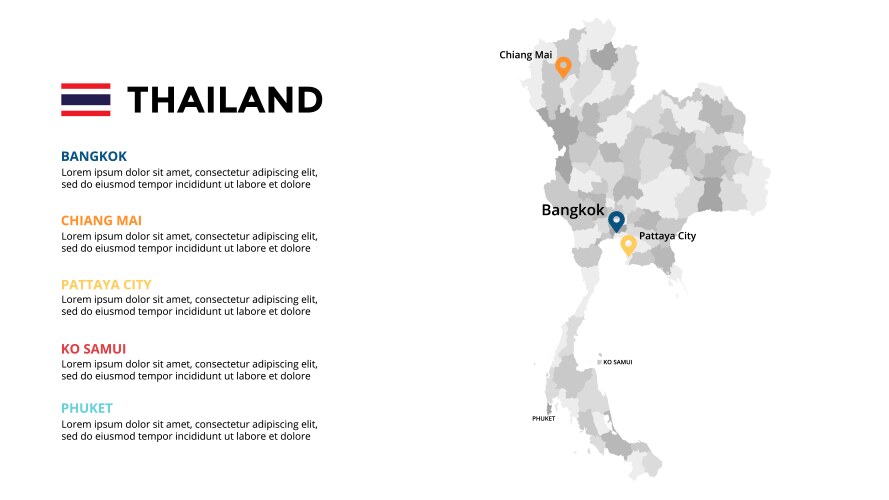 THAILAND

BANGKOK
Lorem ipsum dolor sit amet, consectetur adipiscing elit, sed do eiusmod tempor incididunt ut labore et dolore

CHIANG MAI
Lorem ipsum dolor sit amet, consectetur adipiscing elit, sed do eiusmod tempor incididunt ut labore et dolore

PATTAYA CITY
Lorem ipsum dolor sit amet, consectetur adipiscing elit, sed do eiusmod tempor incididunt ut labore et dolore

KO SAMUI
Lorem ipsum dolor sit amet, consectetur adipiscing elit, sed do eiusmod tempor incididunt ut labore et dolore

PHUKET
Lorem ipsum dolor sit amet, consectetur adipiscing elit, sed do eiusmod tempor incididunt ut labore et dolore

Chiang Mai

Bangkok

Pattaya City

KO SAMUI

PHUKET