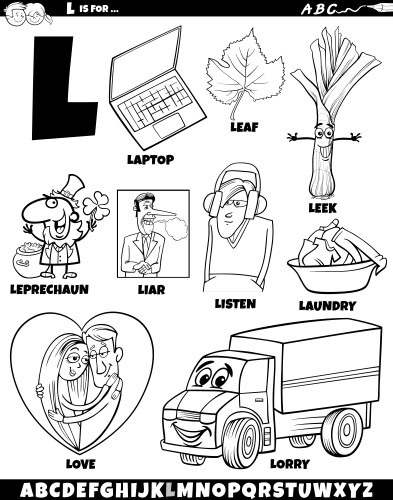 L IS FOR ...

ABC

L

LAPTOP

LEAF

LEEK

LEPRECHAUN

LIAR

LISTEN

LAUNDRY

LOVE

LORRY

ABCDEFGHIJKLMNOPQRSTUWXYZ