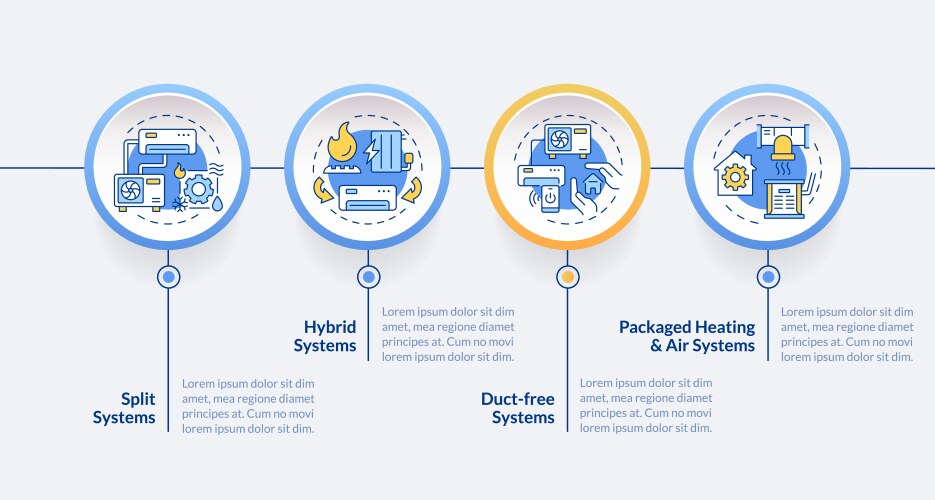 Split Systems

Lorem ipsum dolor sit dim amet, mea regione diamet principes at. Cum no movi lorem ipsum dolor sit dim.

Hybrid Systems

Lorem ipsum dolor sit dim amet, mea regione diamet principes at. Cum no movi lorem ipsum dolor sit dim.

Duct-free Systems

Lorem ipsum dolor sit dim amet, mea regione diamet principes at. Cum no movi lorem ipsum dolor sit dim.

Packaged Heating & Air Systems

Lorem ipsum dolor sit dim amet, mea regione diamet principes at. Cum no movi lorem ipsum dolor sit dim.