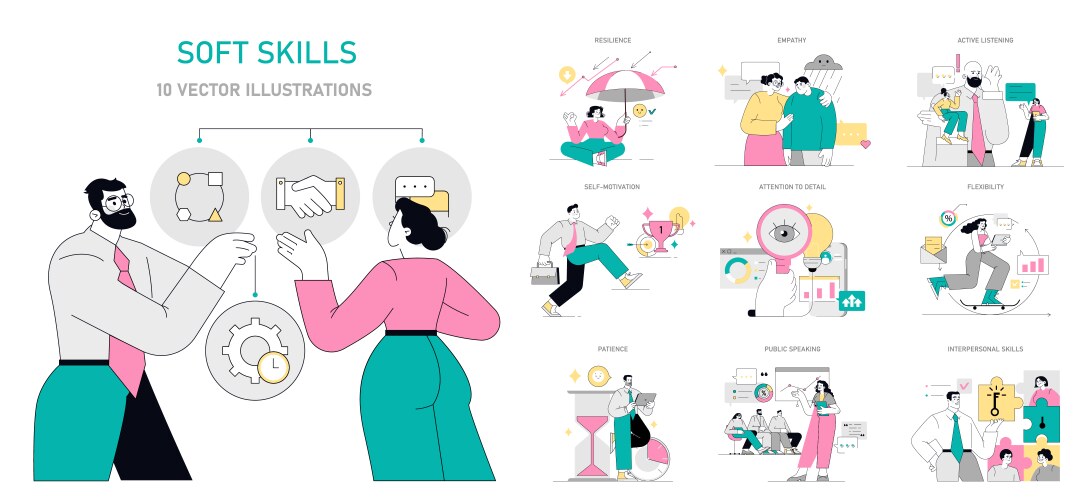 SOFT SKILLS
10 VECTOR ILLUSTRATIONS

RESILIENCE
EMPATHY
ACTIVE LISTENING

SELF-MOTIVATION
1
ATTENTION TO DETAIL
FLEXIBILITY
%

PATIENCE
PUBLIC SPEAKING
INTERPERSONAL SKILLS