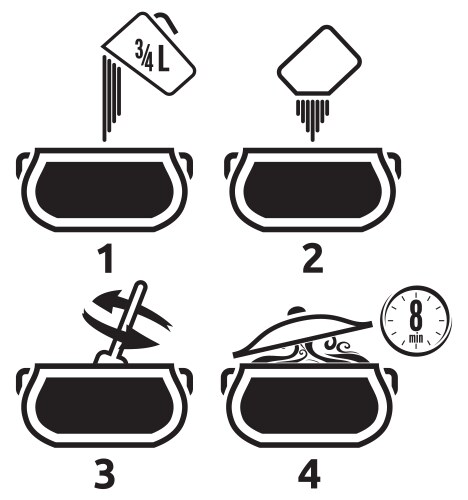 $\frac{3}{4}$ L

1

2

3

8
min

4