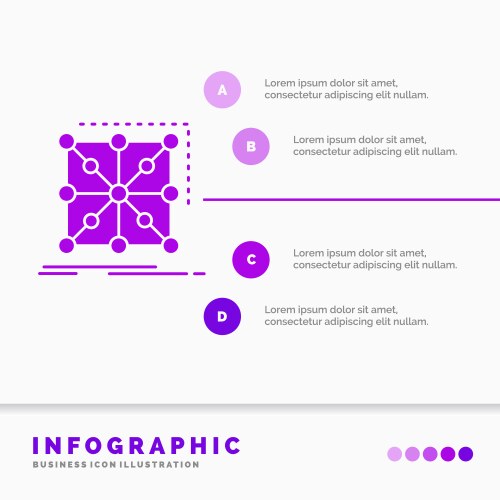 A

Lorem ipsum dolor sit amet, consectetur adipiscing elit nullam.

B

Lorem ipsum dolor sit amet, consectetur adipiscing elit nullam.

C

Lorem ipsum dolor sit amet, consectetur adipiscing elit nullam.

D

Lorem ipsum dolor sit amet, consectetur adipiscing elit nullam.

INFOGRAPHIC

BUSINESS ICON ILLUSTRATION