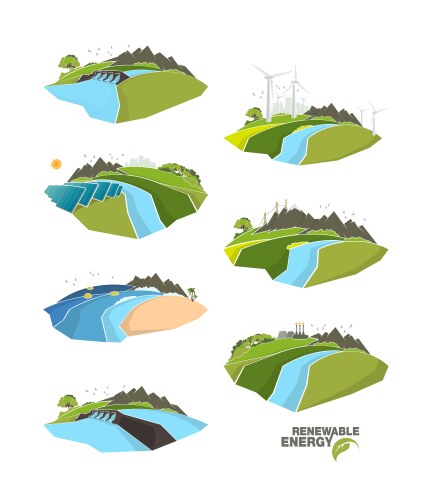 RENEWABLE
ENERGY