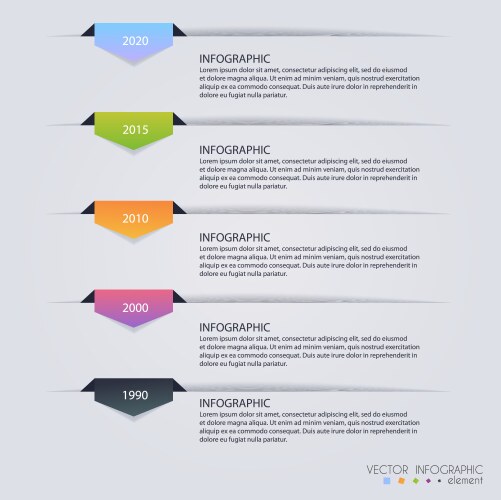 2020

INFOGRAPHIC
Lorem ipsum dolor sit amet, consectetur adipiscing elit, sed do eiusmod et dolore magna aliqua. Ut enim ad minim veniam, quis nostrud exercitation aliquip ex ea commodo consequat. Duis aute irure dolor in reprehenderit in dolore eu fugiat nulla pariatur.

2015

INFOGRAPHIC
Lorem ipsum dolor sit amet, consectetur adipiscing elit, sed do eiusmod et dolore magna aliqua. Ut enim ad minim veniam, quis nostrud exercitation aliquip ex ea commodo consequat. Duis aute irure dolor in reprehenderit in dolore eu fugiat nulla pariatur.

2010

INFOGRAPHIC
Lorem ipsum dolor sit amet, consectetur adipiscing elit, sed do eiusmod et dolore magna aliqua. Ut enim ad minim veniam, quis nostrud exercitation aliquip ex ea commodo consequat. Duis aute irure dolor in reprehenderit in dolore eu fugiat nulla pariatur.

2000

INFOGRAPHIC
Lorem ipsum dolor sit amet, consectetur adipiscing elit, sed do eiusmod et dolore magna aliqua. Ut enim ad minim veniam, quis nostrud exercitation aliquip ex ea commodo consequat. Duis aute irure dolor in reprehenderit in dolore eu fugiat nulla pariatur.

1990

INFOGRAPHIC
Lorem ipsum dolor sit amet, consectetur adipiscing elit, sed do eiusmod et dolore magna aliqua. Ut enim ad minim veniam, quis nostrud exercitation aliquip ex ea commodo consequat. Duis aute irure dolor in reprehenderit in dolore eu fugiat nulla pariatur.

VECTOR INFOGRAPHIC
element