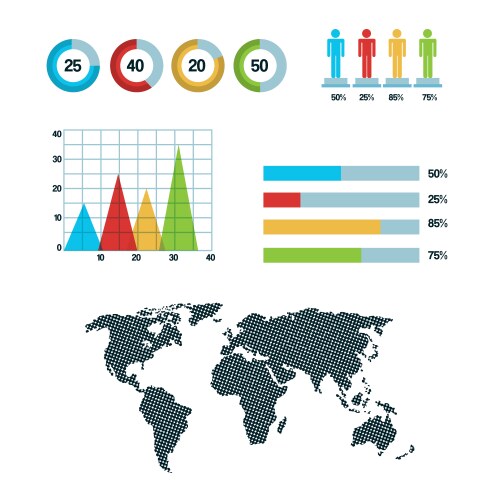 25 40 20 50

50% 25% 85% 75%

40
30
20
10
0
10 20 30 40

50%
25%
85%
75%