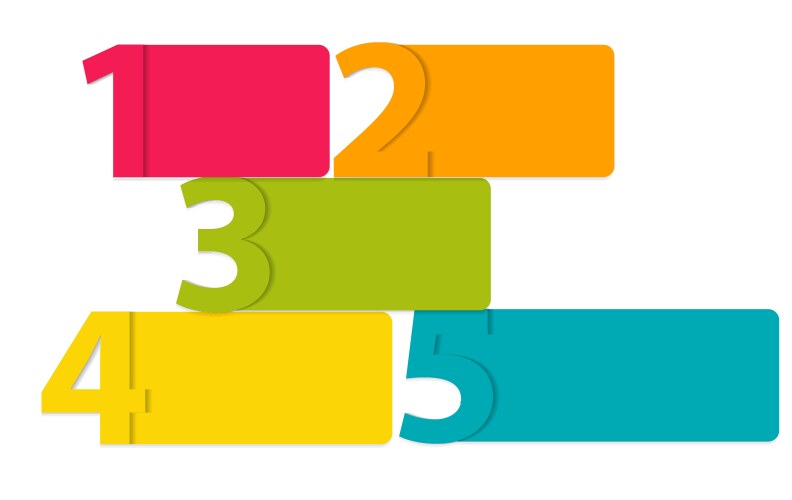 1 2
3
4 5