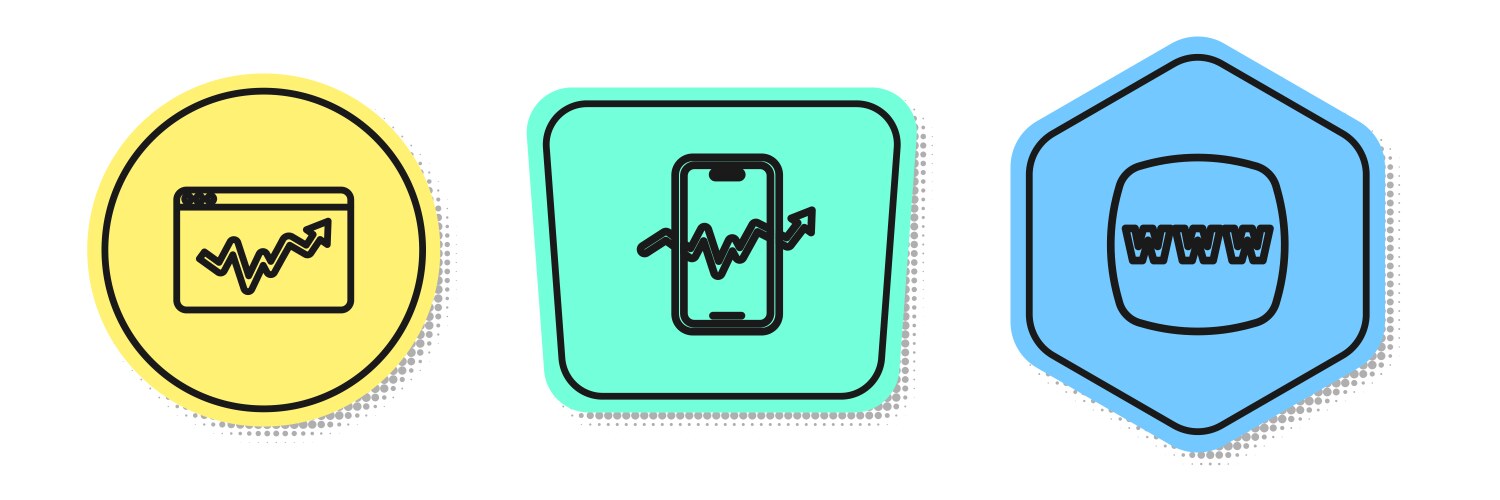 WWW