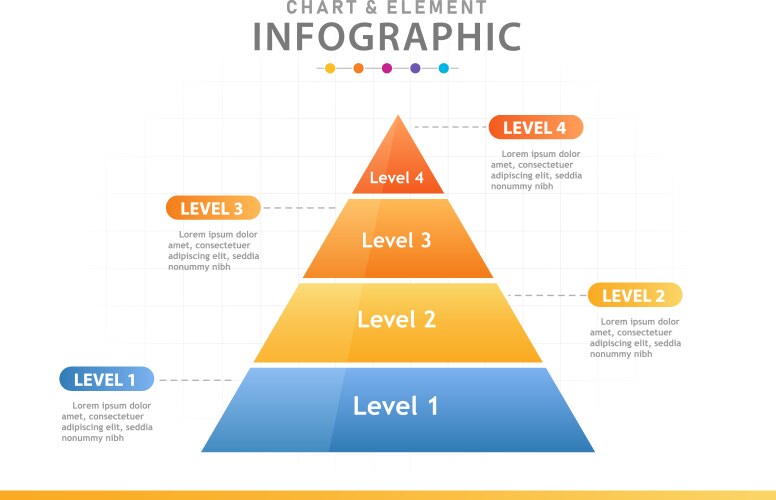 CHART & ELEMENT
INFOGRAPHIC

LEVEL 4
Lorem ipsum dolor amet, consectetuer adipiscing elit, seddia nonummy nibh

Level 4

LEVEL 3
Lorem ipsum dolor amet, consectetuer adipiscing elit, seddia nonummy nibh

Level 3

LEVEL 2
Lorem ipsum dolor amet, consectetuer adipiscing elit, seddia nonummy nibh

Level 2

LEVEL 1
Lorem ipsum dolor amet, consectetuer adipiscing elit, seddia nonummy nibh

Level 1