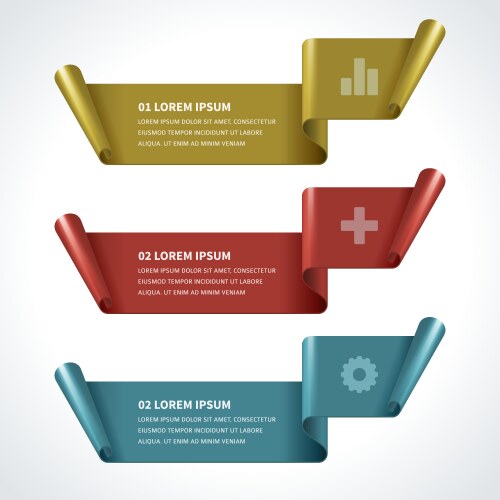 01 LOREM IPSUM

LOREM IPSUM DOLOR SIT AMET, CONSECTETUR EIUSMOD TEMPOR INCIDIDUNT UT LABORE ALIQUA. UT ENIM AD MINIM VENIAM

02 LOREM IPSUM

LOREM IPSUM DOLOR SIT AMET, CONSECTETUR EIUSMOD TEMPOR INCIDIDUNT UT LABORE ALIQUA. UT ENIM AD MINIM VENIAM

02 LOREM IPSUM

LOREM IPSUM DOLOR SIT AMET, CONSECTETUR EIUSMOD TEMPOR INCIDIDUNT UT LABORE ALIQUA. UT ENIM AD MINIM VENIAM