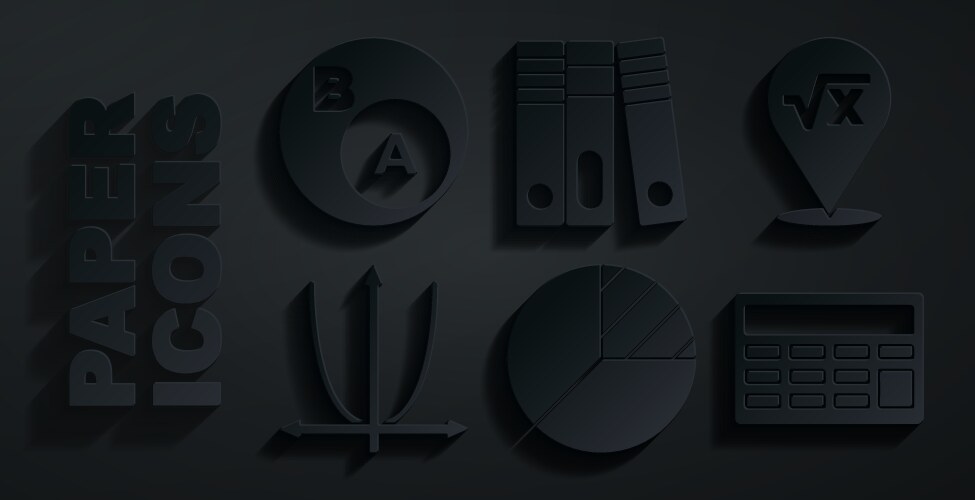 PAPER
ICONS

B
A

$\sqrt{x}$