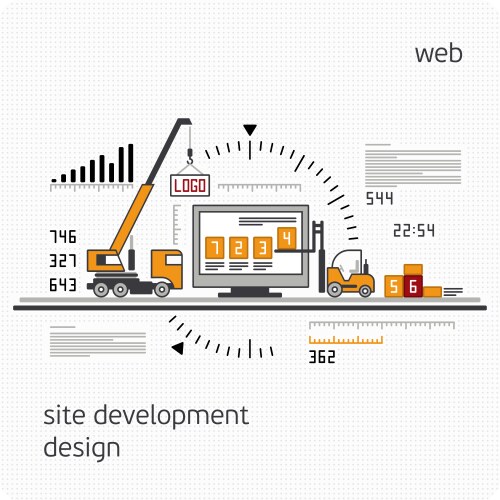 web

LOGO

544

22:54

746

327

643

1 2 3 4

5 6

362

site development
design