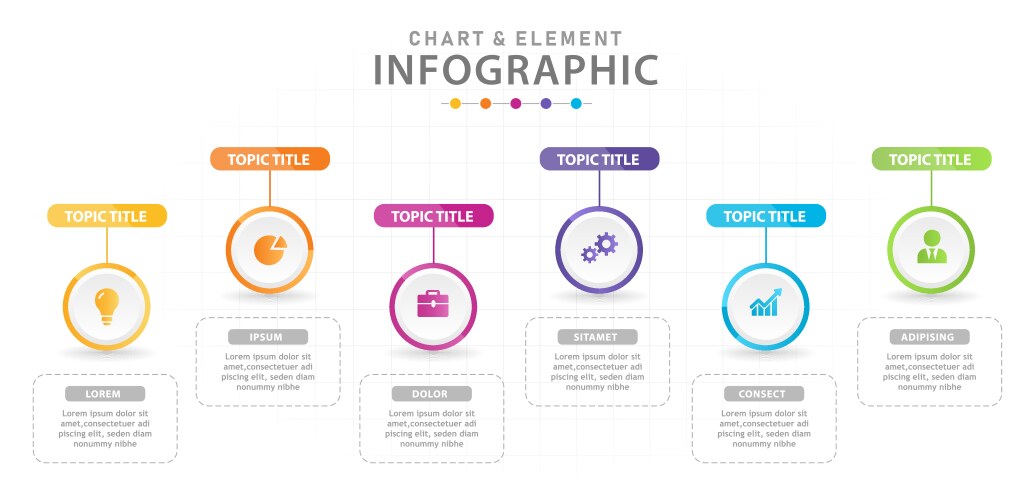 CHART & ELEMENT
INFOGRAPHIC

TOPIC TITLE

LOREM

Lorem ipsum dolor sit amet,consectetuer adi piscing elit, seden diam nonummy nibhe

TOPIC TITLE

IPSUM

Lorem ipsum dolor sit amet,consectetuer adi piscing elit, seden diam nonummy nibhe

TOPIC TITLE

DOLOR

Lorem ipsum dolor sit amet,consectetuer adi piscing elit, seden diam nonummy nibhe

TOPIC TITLE

SITAMET

Lorem ipsum dolor sit amet,consectetuer adi piscing elit, seden diam nonummy nibhe

TOPIC TITLE

CONSECT

Lorem ipsum dolor sit amet,consectetuer adi piscing elit, seden diam nonummy nibhe

TOPIC TITLE

ADIPISING

Lorem ipsum dolor sit amet,consectetuer adi piscing elit, seden diam nonummy nibhe